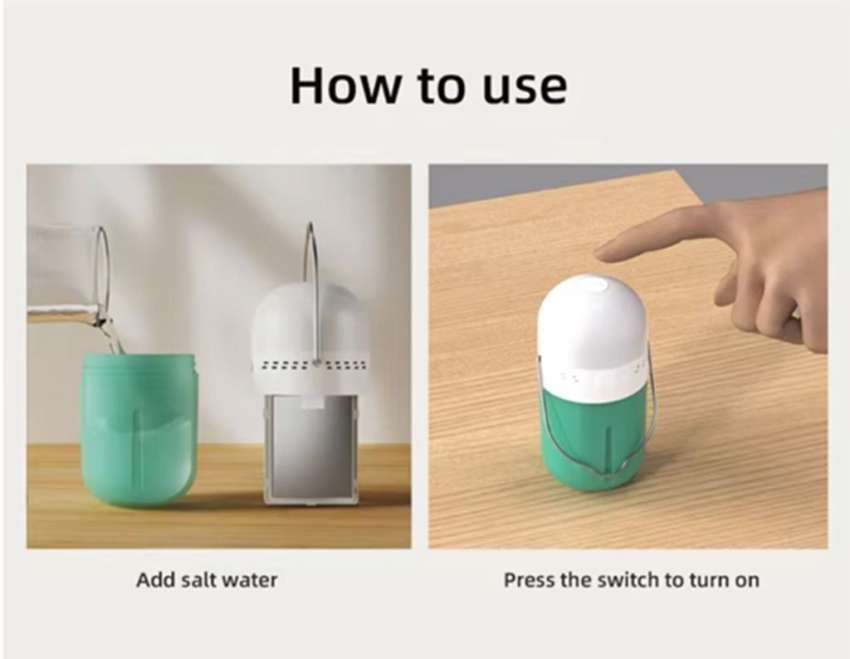 How to use

Add salt water

Press the switch to turn on